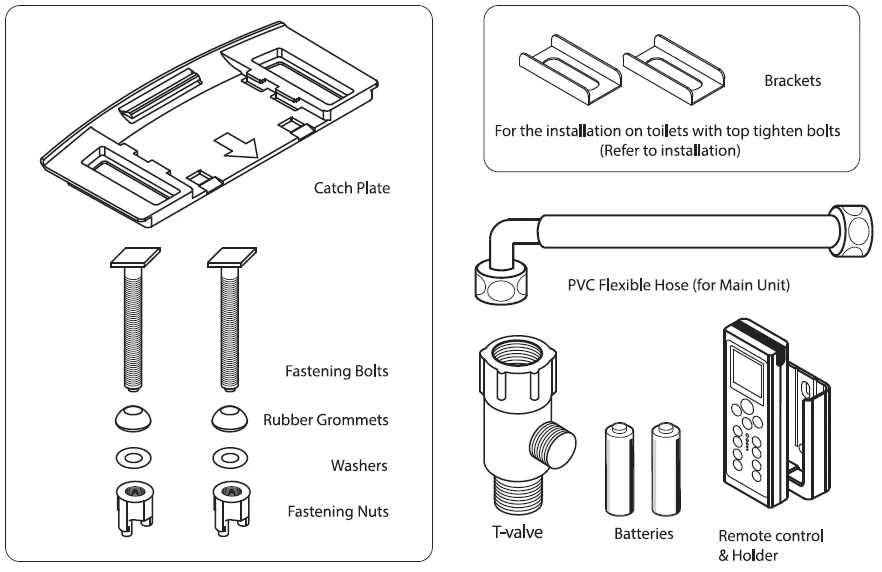 Catch Plate

Fastening Bolts

Rubber Grommets

Washers

Fastening Nuts

Brackets

For the installation on toilets with top tighten bolts (Refer to installation)

PVC Flexible Hose (for Main Unit)

T-valve

Batteries

Remote control & Holder