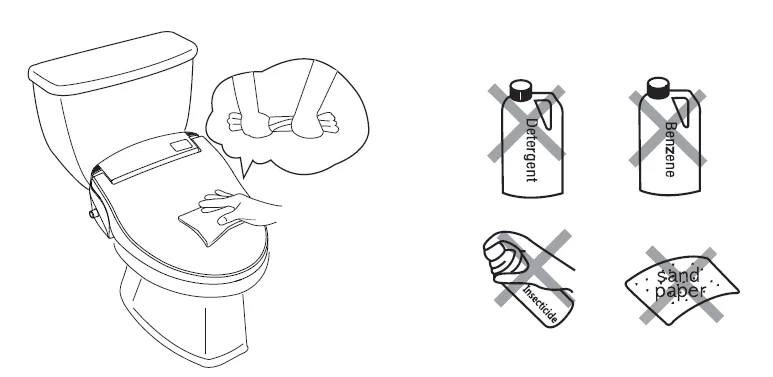 Detergent

Benzene

Insecticide

sand paper