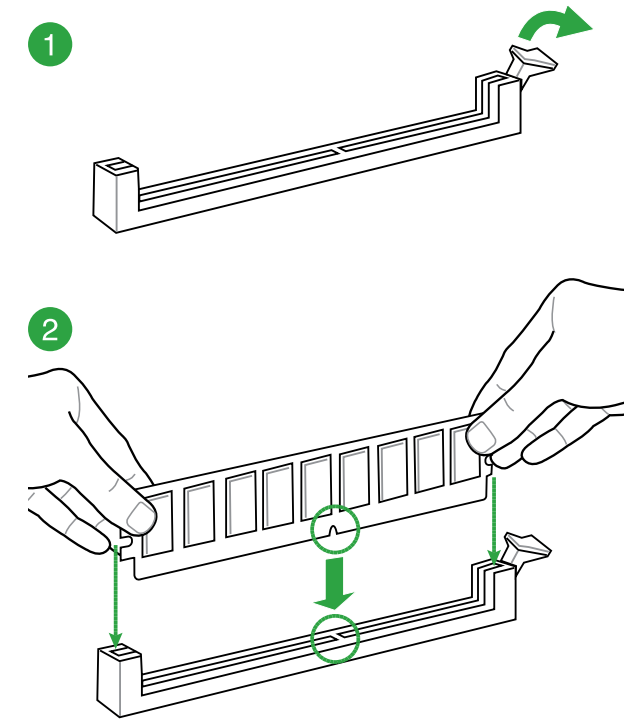 1

2