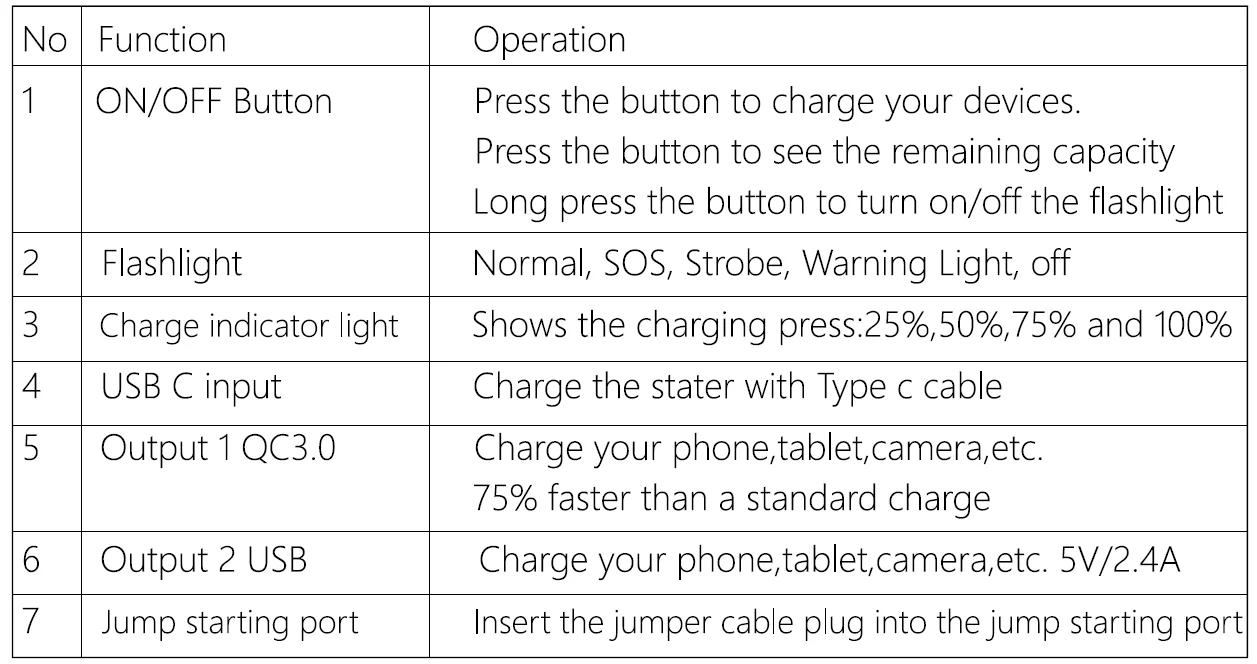 | No | Function | Operation |
|---|---|---|
| 1 | ON/OFF Button | Press the button to charge your devices. Press the button to see the remaining capacity Long press the button to turn on/off the flashlight |
| 2 | Flashlight | Normal, SOS, Strobe, Warning Light, off |
| 3 | Charge indicator light | Shows the charging press:25%,50%,75% and 100% |
| 4 | USB C input | Charge the stater with Type c cable |
| 5 | Output 1 QC3.0 | Charge your phone,tablet,camera,etc. 75% faster than a standard charge |
| 6 | Output 2 USB | Charge your phone,tablet,camera,etc. 5V/2.4A |
| 7 | Jump starting port | Insert the jumper cable plug into the jump starting port |