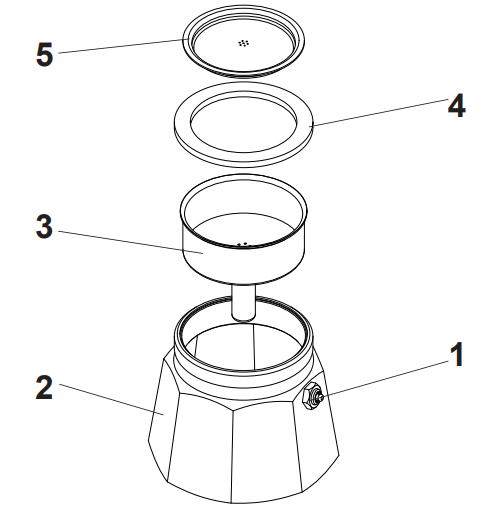 5
4
3
1
2