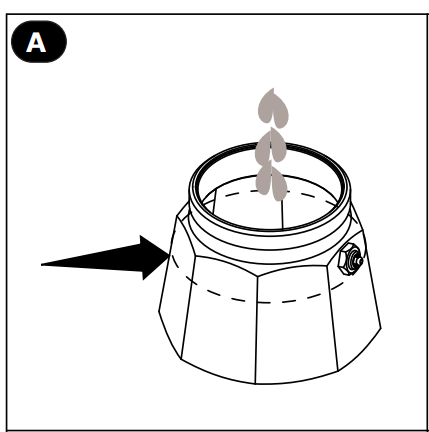 A