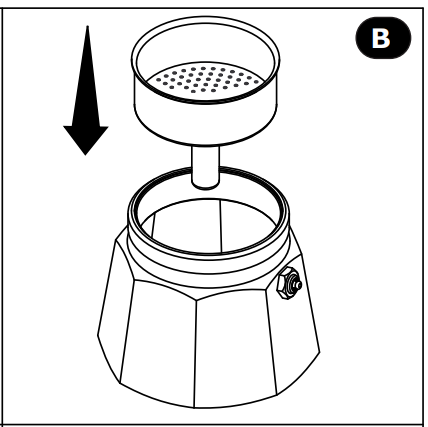 B