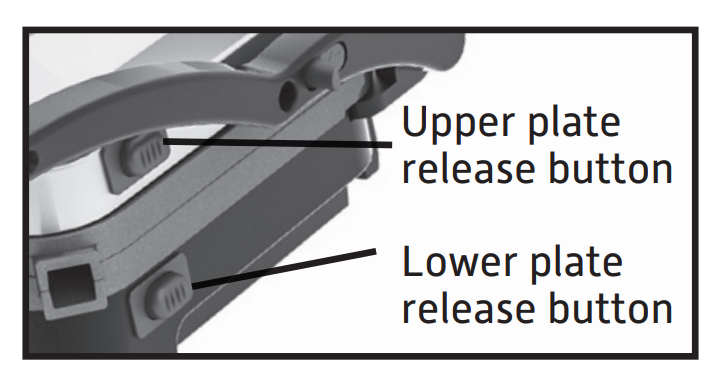 Upper plate release button

Lower plate release button