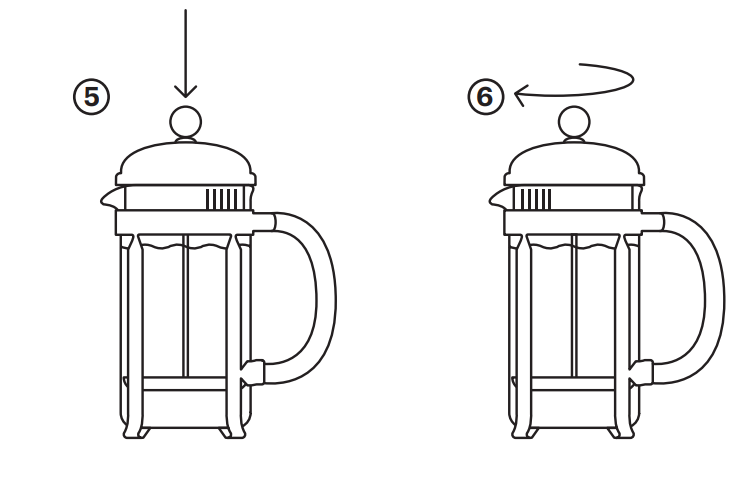 ⑤

⑥