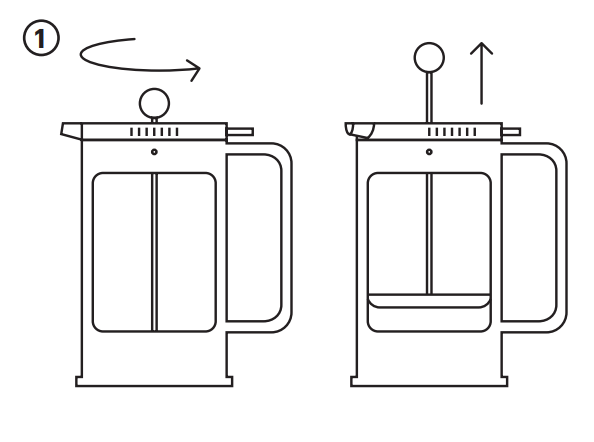 1