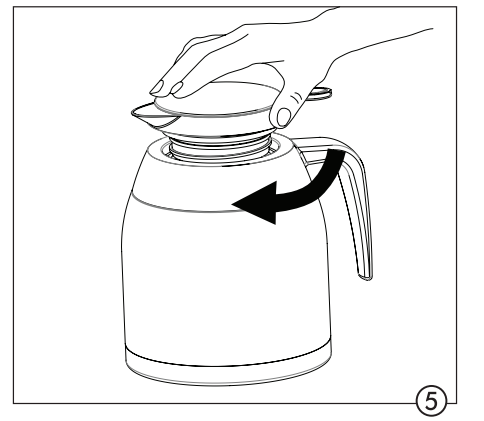 5