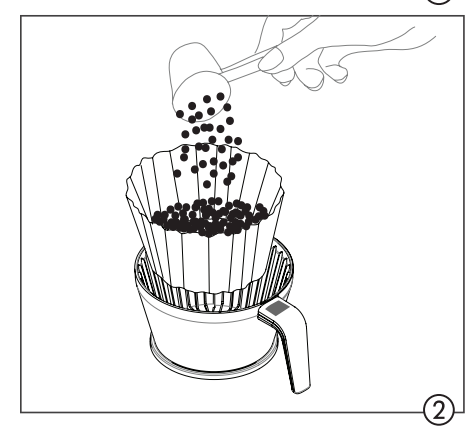 ②