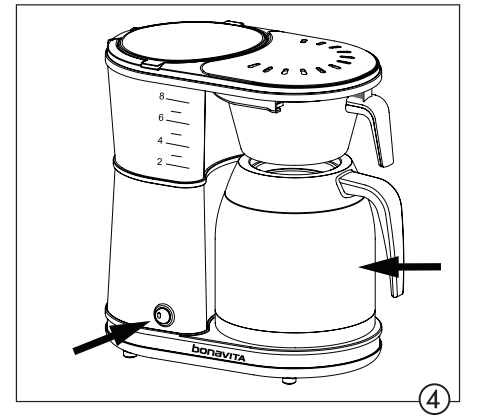 8
6
4
2
bonaVITA
4