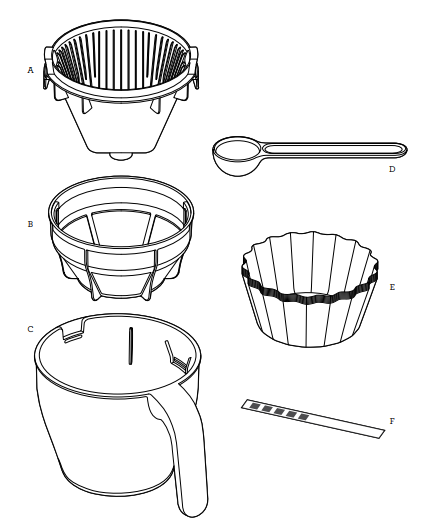 A

D

B

E

C

F