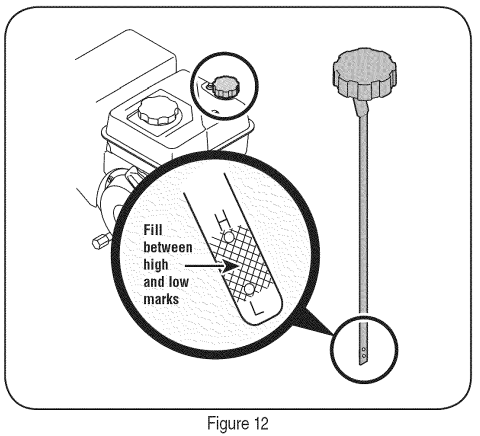 H
Fill between high and low marks
L

Figure 12