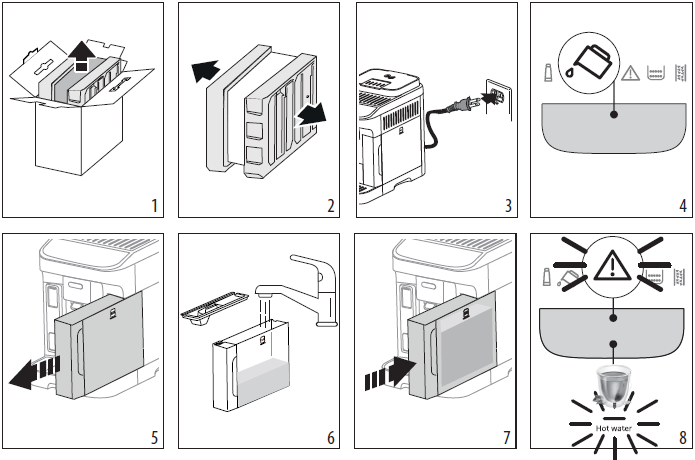 1

2

3

4

5

6

7

Hot water

8