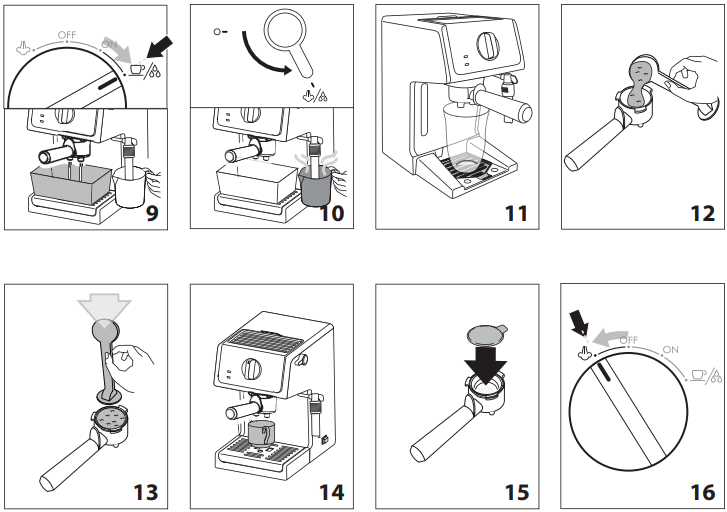 OFF
ON
9
10
11
12
13
14
15
OFF
ON
16