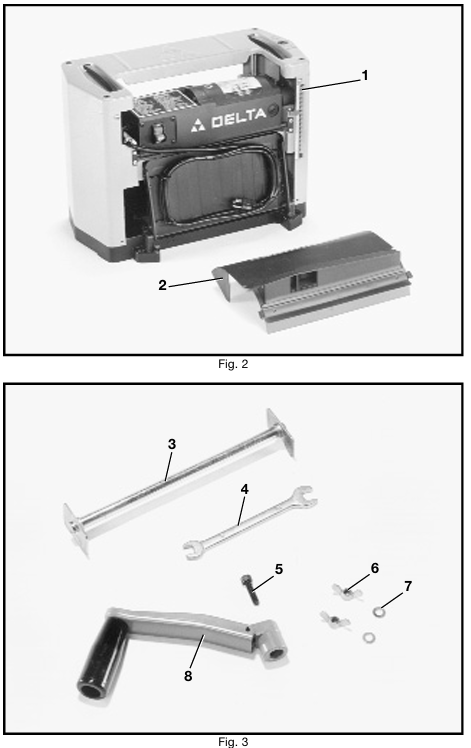 DELTA

1

2

Fig. 2

3

4

5

6

7

8

Fig. 3