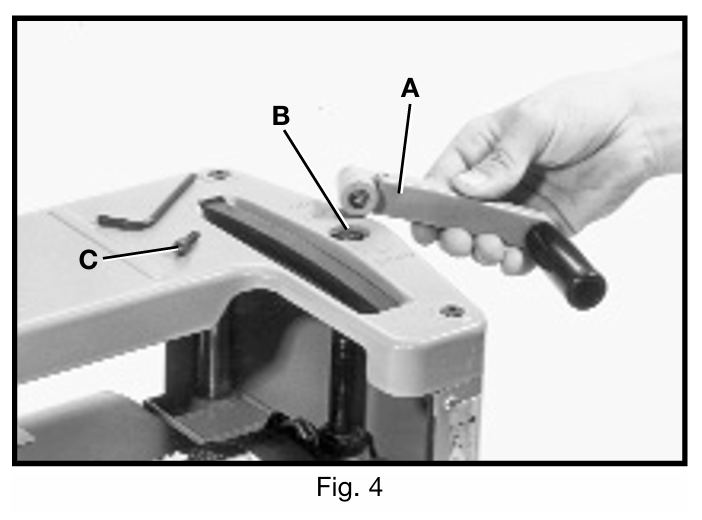 A
B
C
Fig. 4