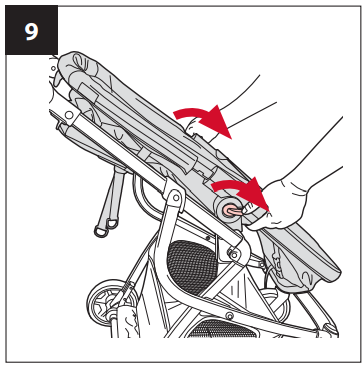 9