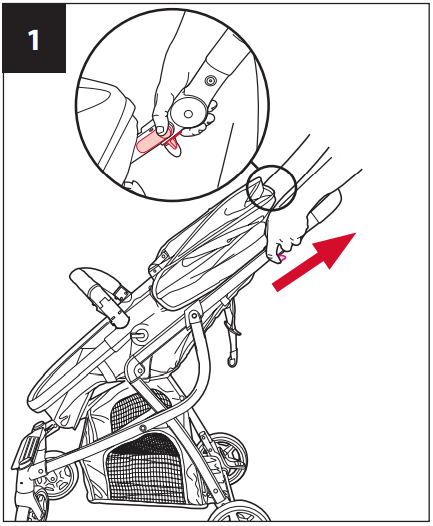 1