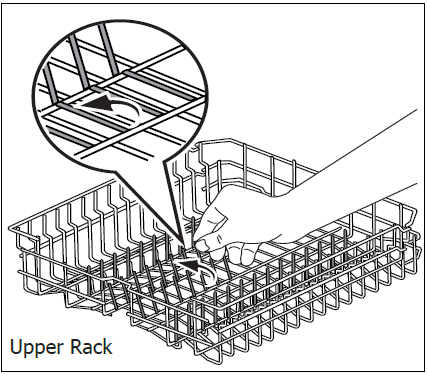 Upper Rack