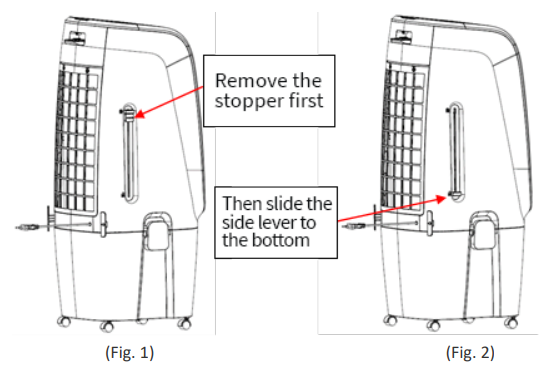 Remove the stopper first

Then slide the side lever to the bottom

(Fig. 1)

(Fig. 2)