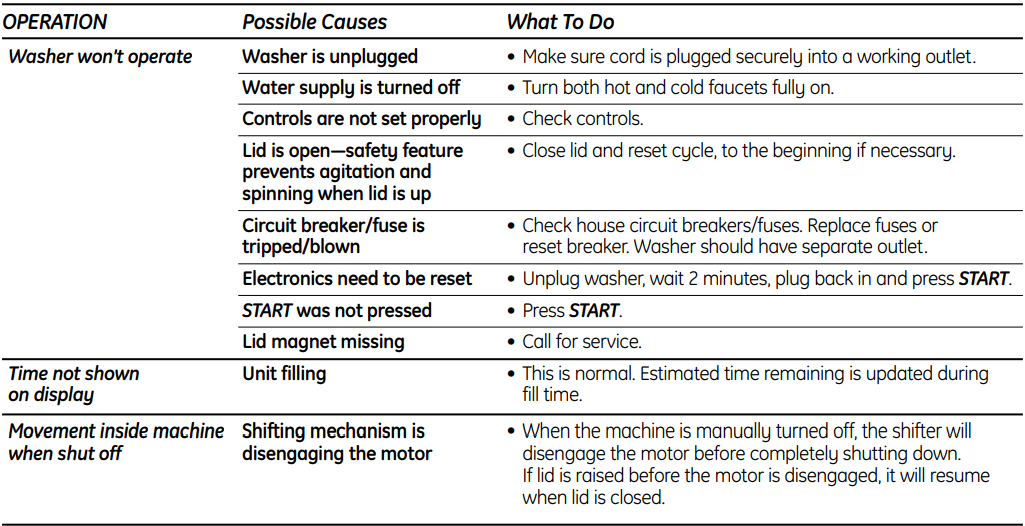 | OPERATION | Possible Causes | What To Do |
|---|---|---|
| Washer won't operate | Washer is unplugged | • Make sure cord is plugged securely into a working outlet. |
| | Water supply is turned off | • Turn both hot and cold faucets fully on. |
| | Controls are not set properly | • Check controls. |
| | Lid is open—safety feature prevents agitation and spinning when lid is up | • Close lid and reset cycle, to the beginning if necessary. |
| | Circuit breaker/fuse is tripped/blown | • Check house circuit breakers/fuses. Replace fuses or reset breaker. Washer should have separate outlet. |
| | Electronics need to be reset | • Unplug washer, wait 2 minutes, plug back in and press START. |
| | START was not pressed | • Press START. |
| | Lid magnet missing | • Call for service. |
| Time not shown on display | Unit filling | • This is normal. Estimated time remaining is updated during fill time. |
| Movement inside machine when shut off | Shifting mechanism is disengaging the motor | • When the machine is manually turned off, the shifter will disengage the motor before completely shutting down. If lid is raised before the motor is disengaged, it will resume when lid is closed. |