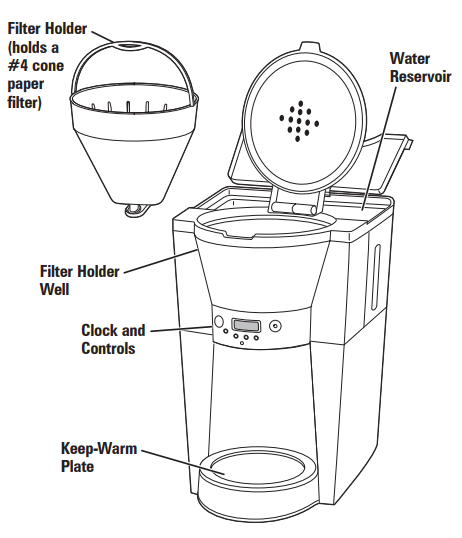 Filter Holder (holds a #4 cone paper filter)

Water Reservoir

Filter Holder Well

Clock and Controls

Keep-Warm Plate