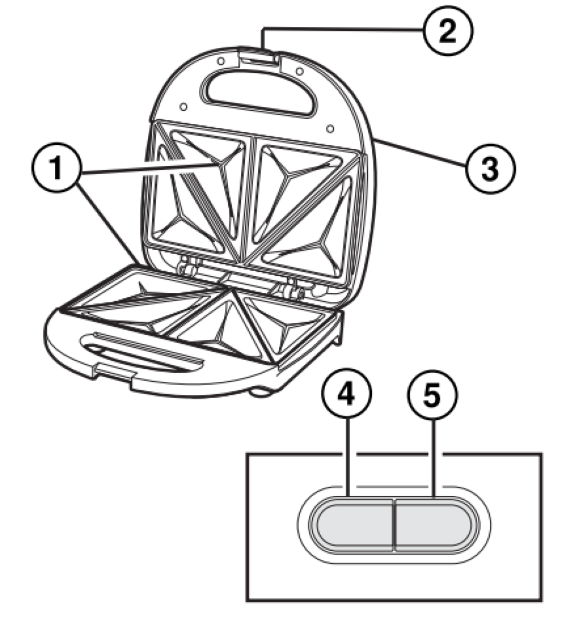 2
1
3
4
5