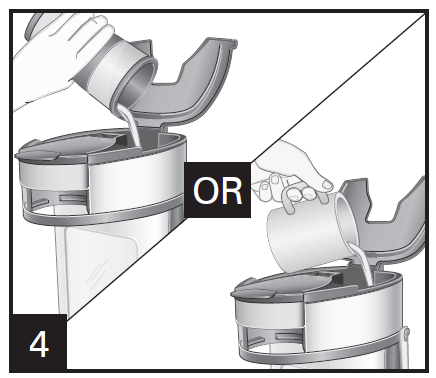 OR

4