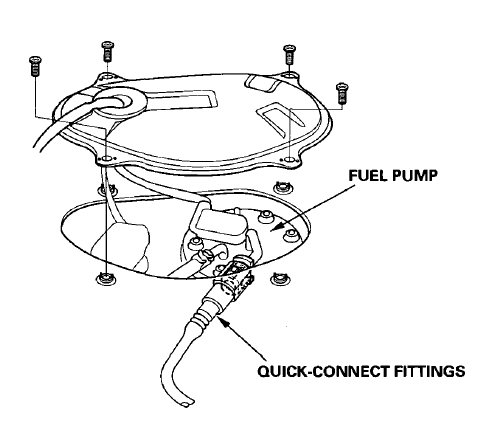 FUEL PUMP

QUICK-CONNECT FITTINGS