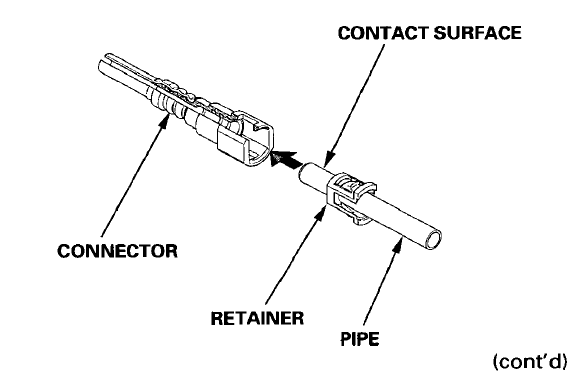 CONTACT SURFACE

CONNECTOR

RETAINER

PIPE

(cont'd)