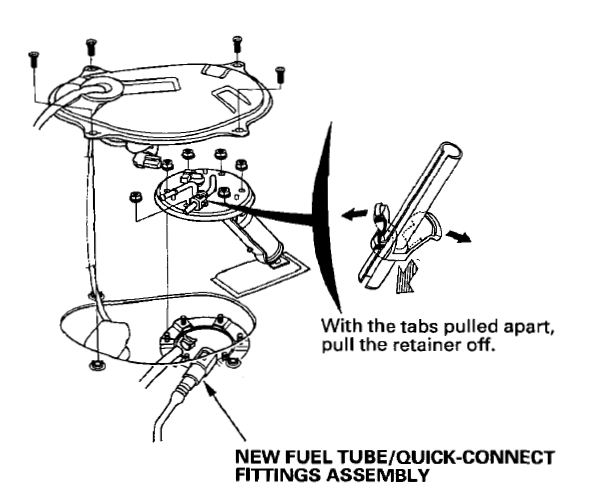 With the tabs pulled apart, pull the retainer off.

NEW FUEL TUBE/QUICK-CONNECT FITTINGS ASSEMBLY