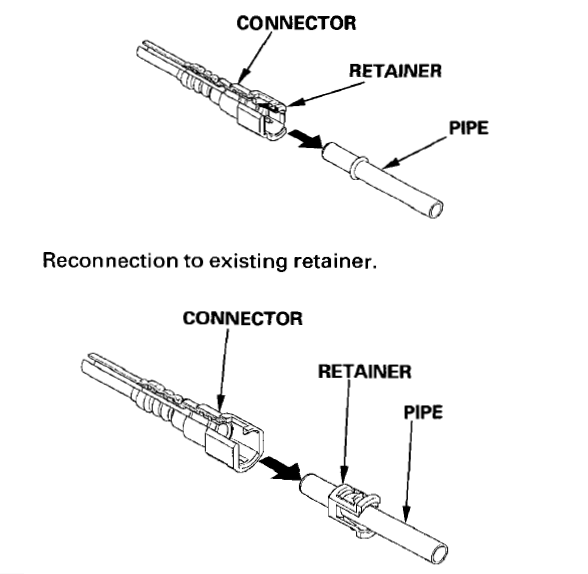 CONNECTOR
RETAINER
PIPE

Reconnection to existing retainer.

CONNECTOR
RETAINER
PIPE