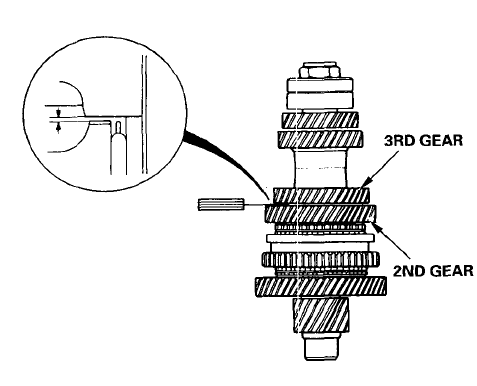 3RD GEAR

2ND GEAR