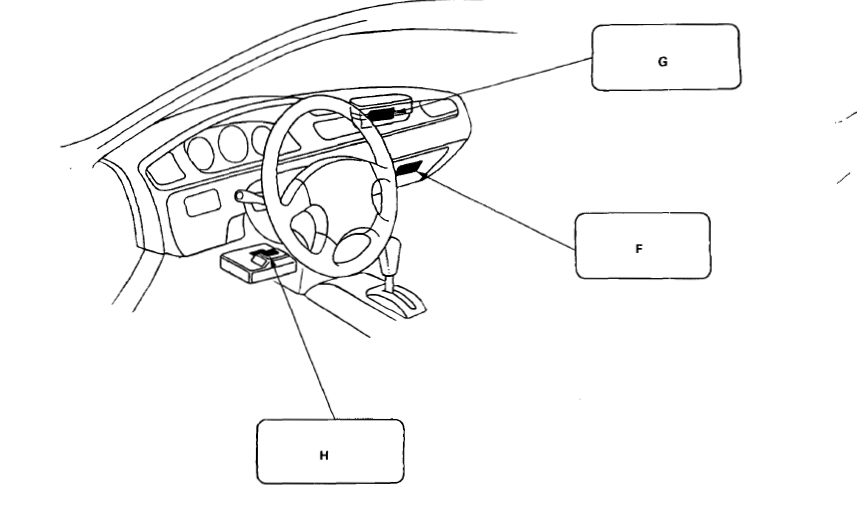 G

F

H