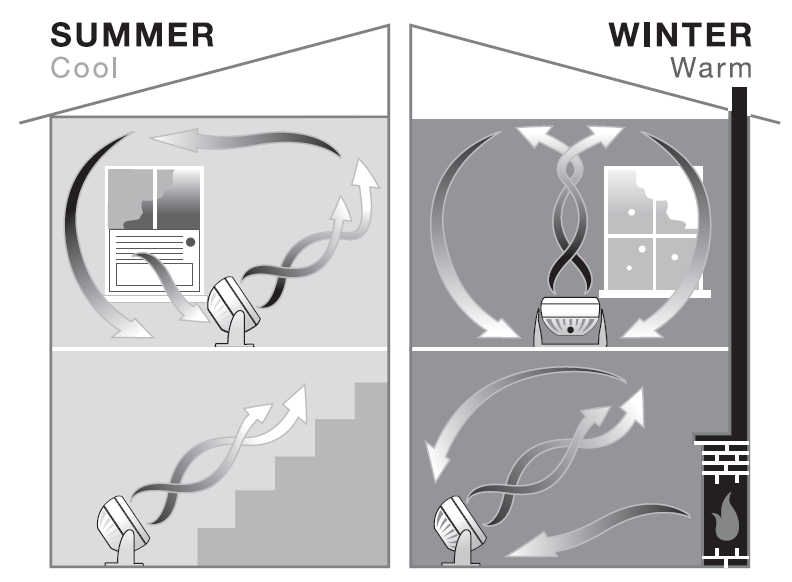 SUMMER
Cool

WINTER
Warm