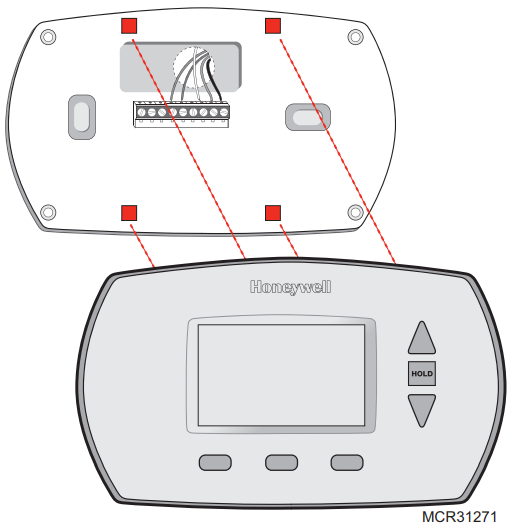 Honeywell

HOLD

MCR31271