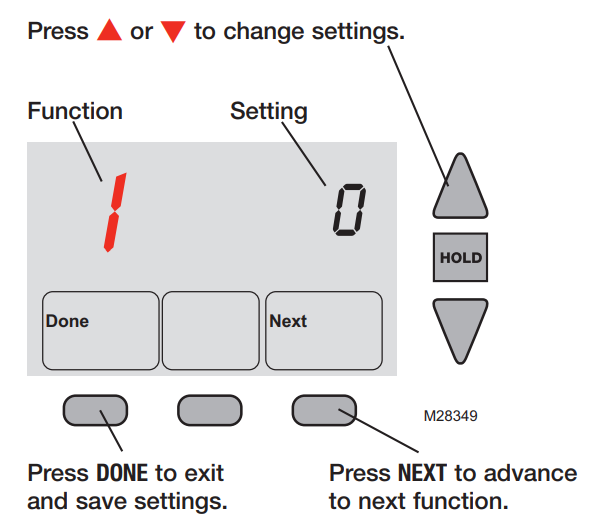 Press ▲ or ▼ to change settings.

Function

Setting

1

0

HOLD

Done

Next

M28349

Press DONE to exit and save settings.

Press NEXT to advance to next function.