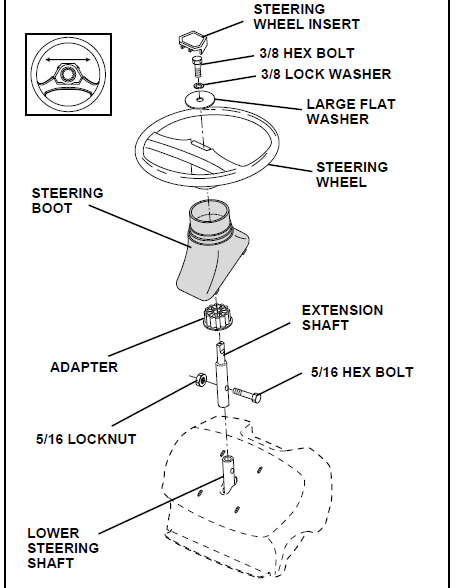 STEERING WHEEL INSERT

3/8 HEX BOLT

3/8 LOCK WASHER

LARGE FLAT WASHER

STEERING WHEEL

STEERING BOOT

EXTENSION SHAFT

ADAPTER

5/16 HEX BOLT

5/16 LOCKNUT

LOWER STEERING SHAFT