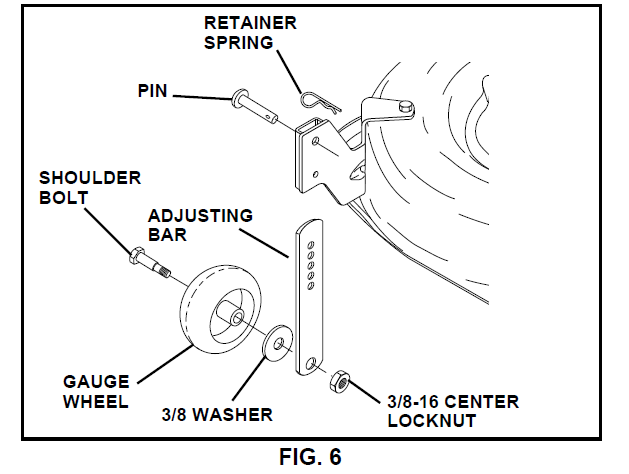 RETAINER SPRING

PIN

SHOULDER BOLT

ADJUSTING BAR

GAUGE WHEEL

3/8 WASHER

3/8-16 CENTER LOCKNUT

FIG. 6