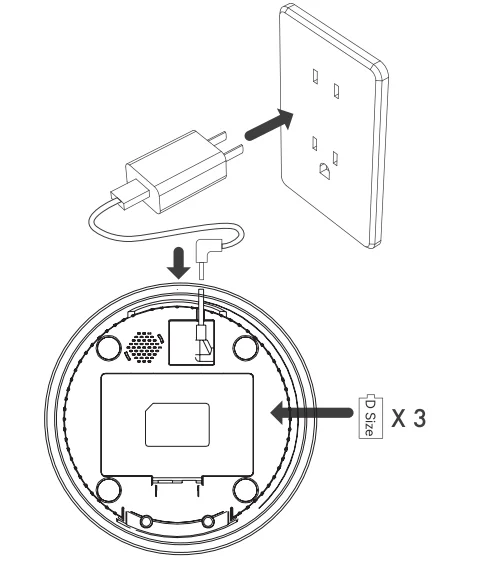 D Size X 3