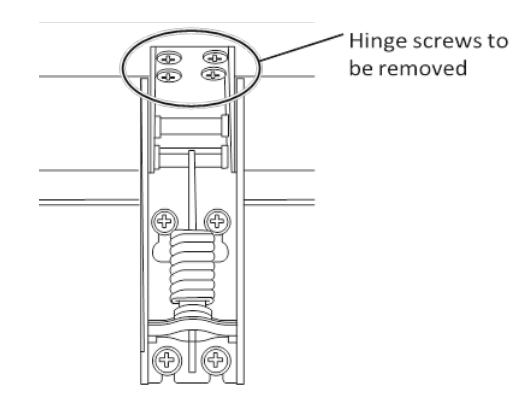 Hinge screws to be removed