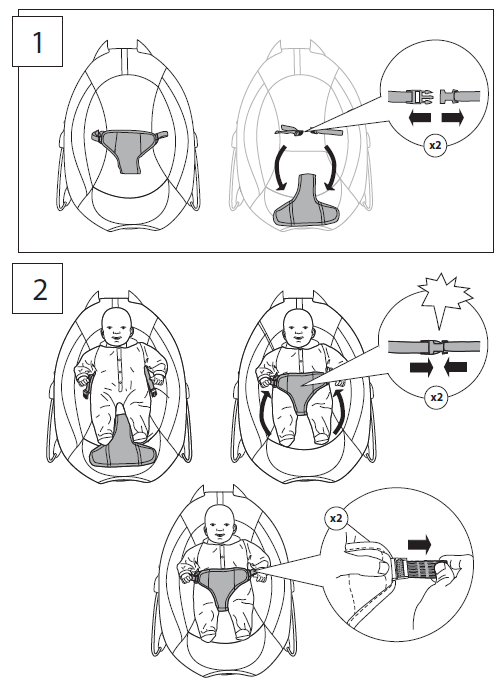 1

x2

2

x2

x2