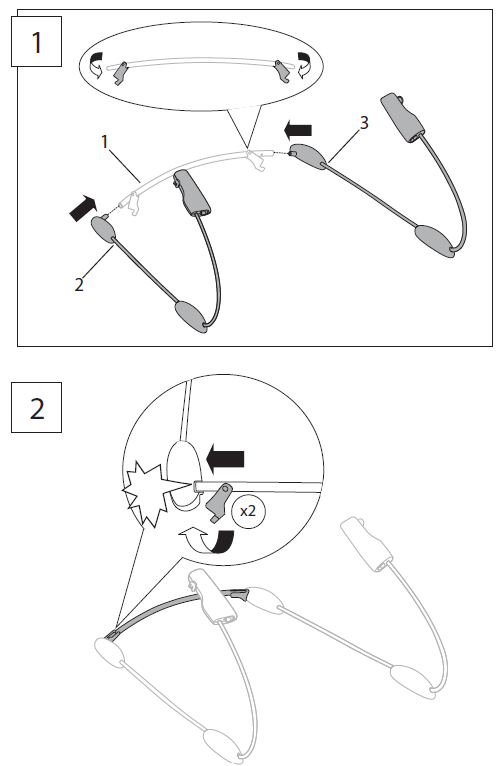 1
1
3
2
2
x2