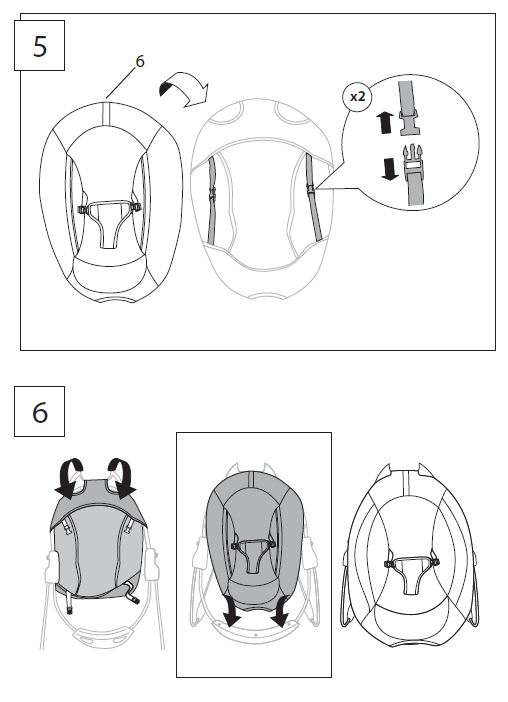 5

6

x2

6