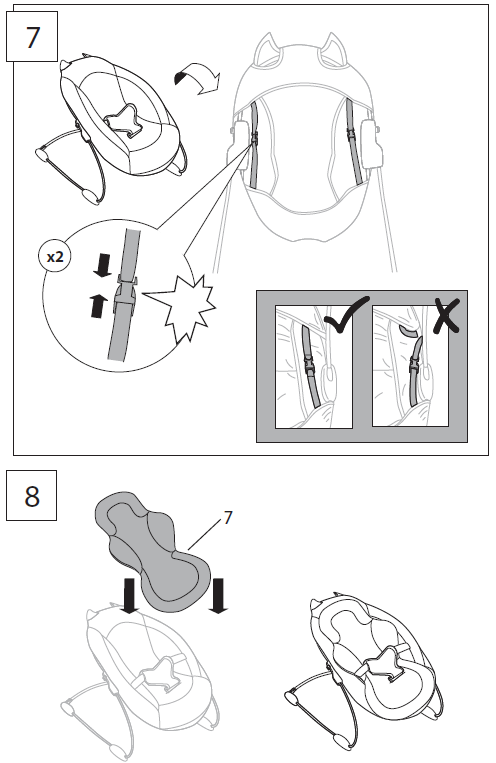 7

x2

8

7