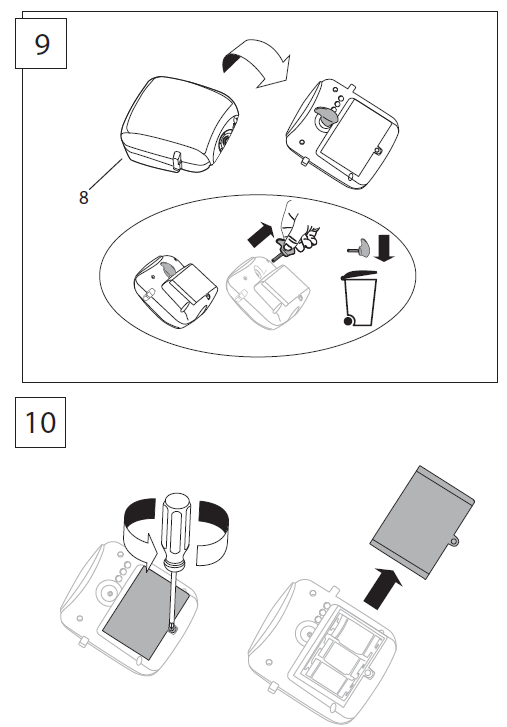 9

8

10