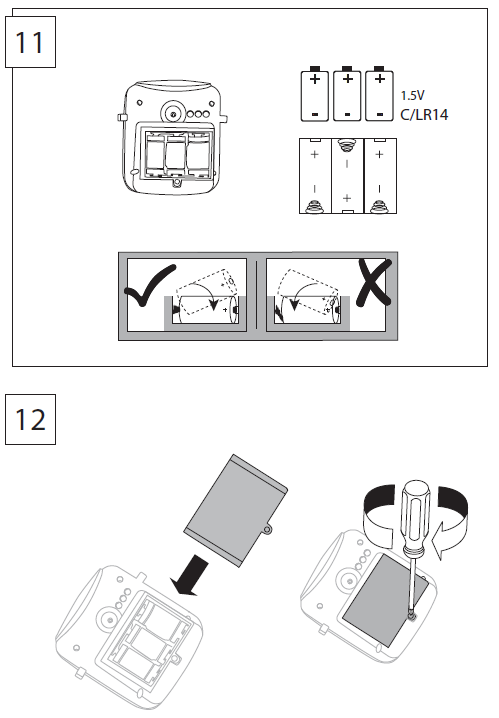 11

+ + +
- - -
1.5V
C/LR14

+ - +
- + -

12