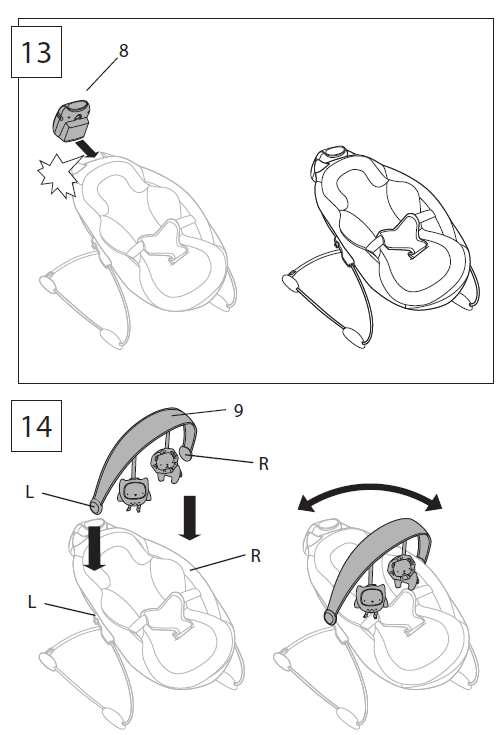 13

8

14

9

R

L

R

L