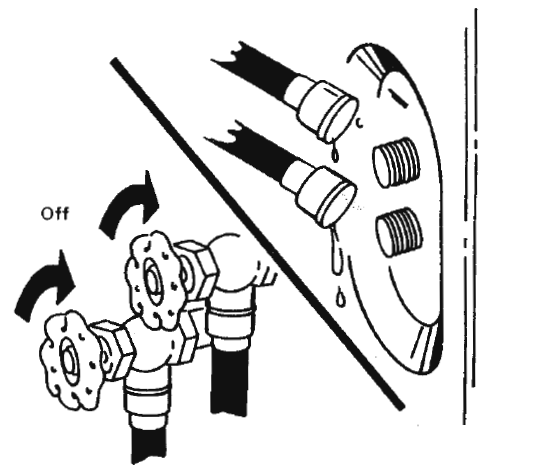 Off