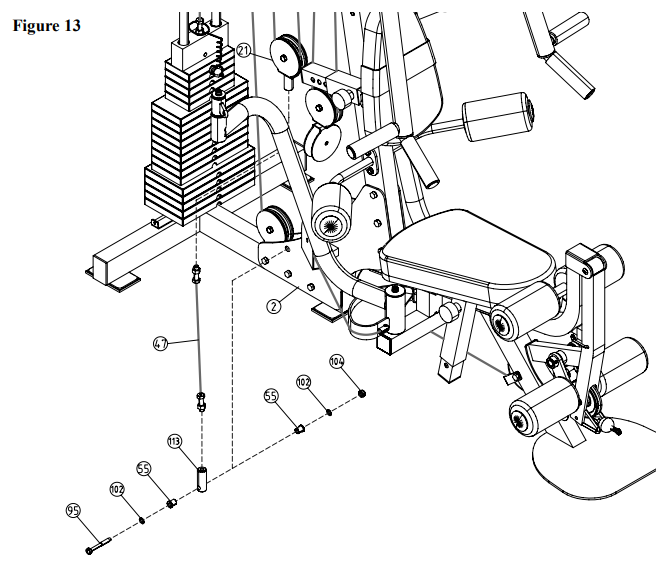 Figure 13

21

2

47

104

102

55

113

55

102

95