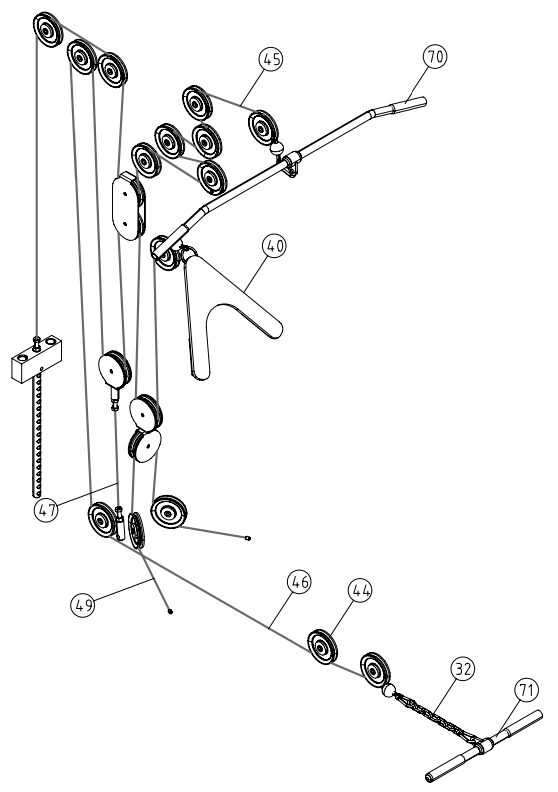 45
70
40
47
49
46
44
32
71